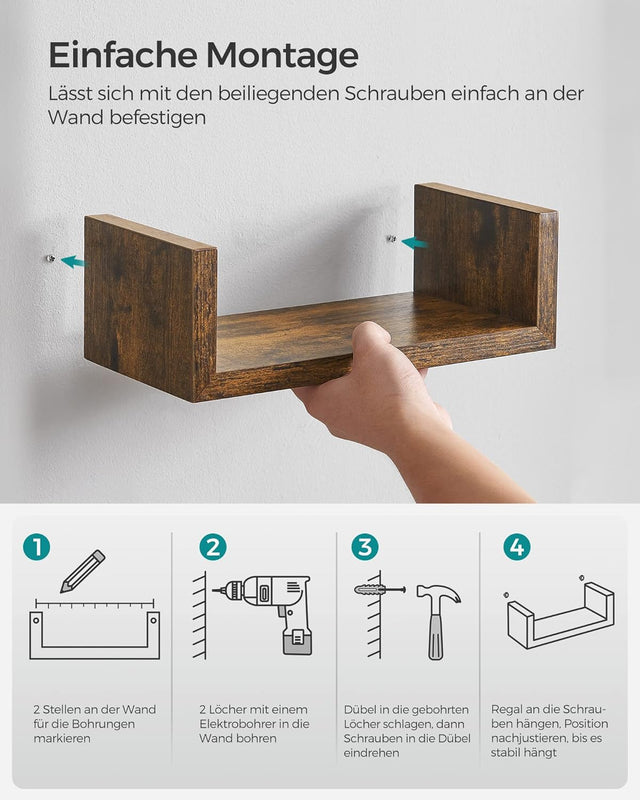 Einfache Montage
Lässt sich mit den beiliegenden Schrauben einfach an der Wand befestigen

1
2 Stellen an der Wand für die Bohrungen markieren

2
2 Löcher mit einem Elektrobohrer in die Wand bohren

3
Dübel in die gebohrten Löcher schlagen, dann Schrauben in die Dübel eindrehen

4
Regal an die Schrauben hängen, Position nachjustieren, bis es stabil hängt