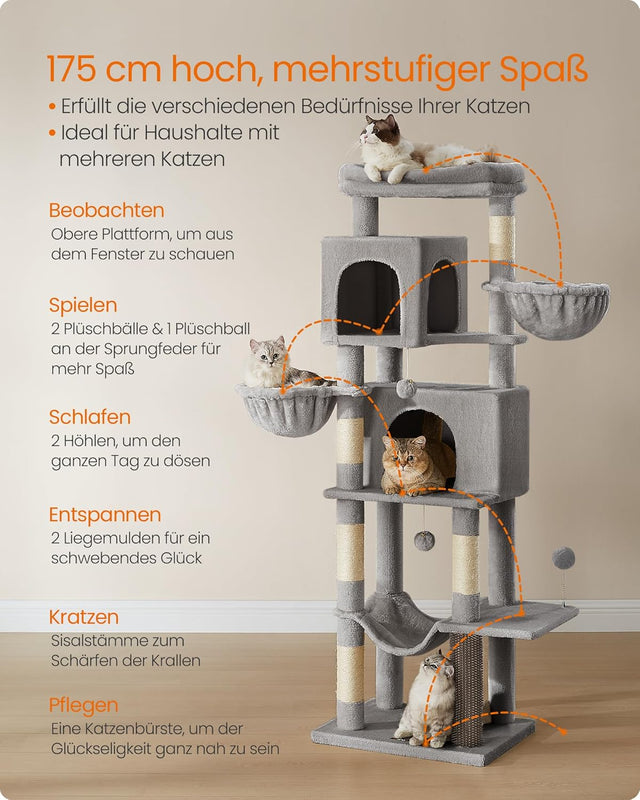 175 cm hoch, mehrstufiger Spaß

• Erfüllt die verschiedenen Bedürfnisse Ihrer Katzen
• Ideal für Haushalte mit mehreren Katzen

Beobachten
Obere Plattform, um aus dem Fenster zu schauen

Spielen
2 Plüschbälle & 1 Plüschball an der Sprungfeder für mehr Spaß

Schlafen
2 Höhlen, um den ganzen Tag zu dösen

Entspannen
2 Liegemulden für ein schwebendes Glück

Kratzen
Sisalstämme zum Schärfen der Krallen

Pflegen
Eine Katzenbürste, um der Glückseligkeit ganz nah zu sein