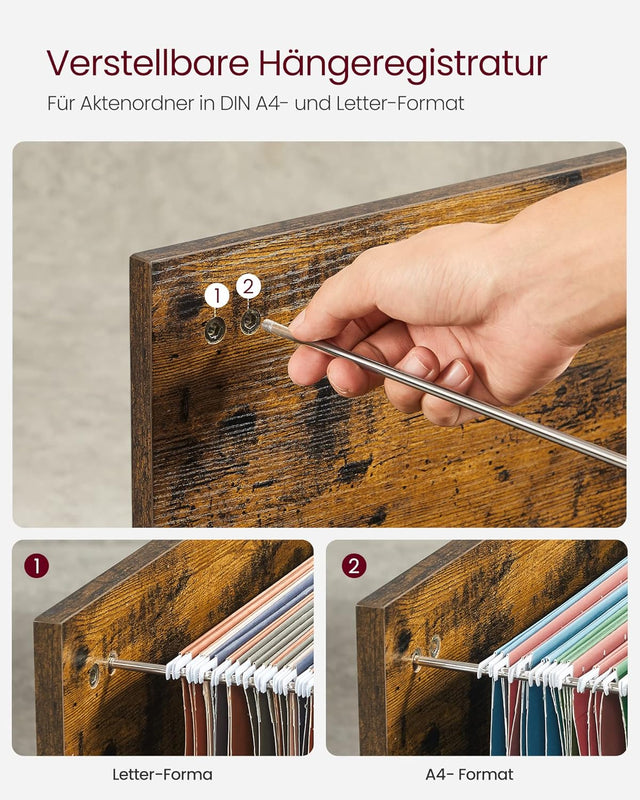 Verstellbare Hängeregistratur

Für Aktenordner in DIN A4- und Letter-Format

1

2

1

2

Letter-Forma

A4- Format