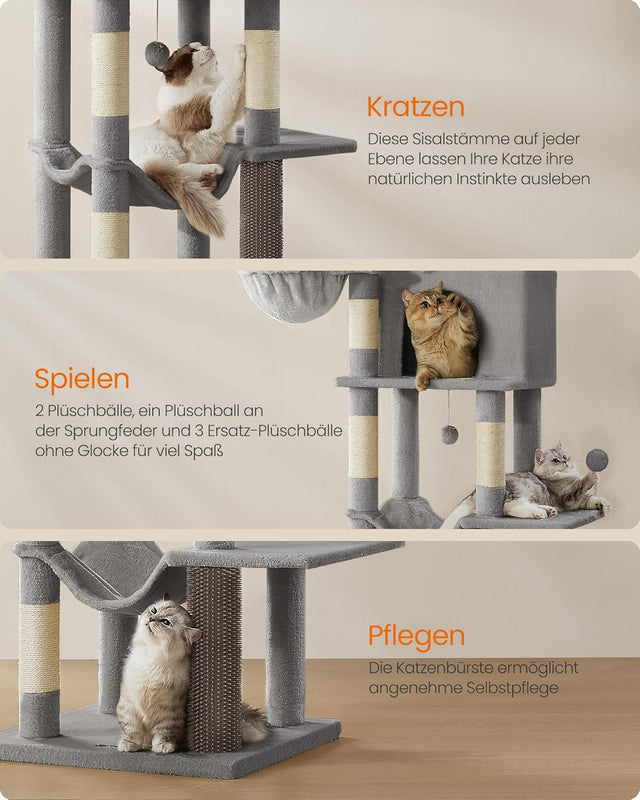 Kratzen

Diese Sisalstämme auf jeder Ebene lassen Ihre Katze ihre natürlichen Instinkte ausleben

Spielen

2 Plüschbälle, ein Plüschball an der Sprungfeder und 3 Ersatz-Plüschbälle ohne Glocke für viel Spaß

Pflegen

Die Katzenbürste ermöglicht angenehme Selbstpflege