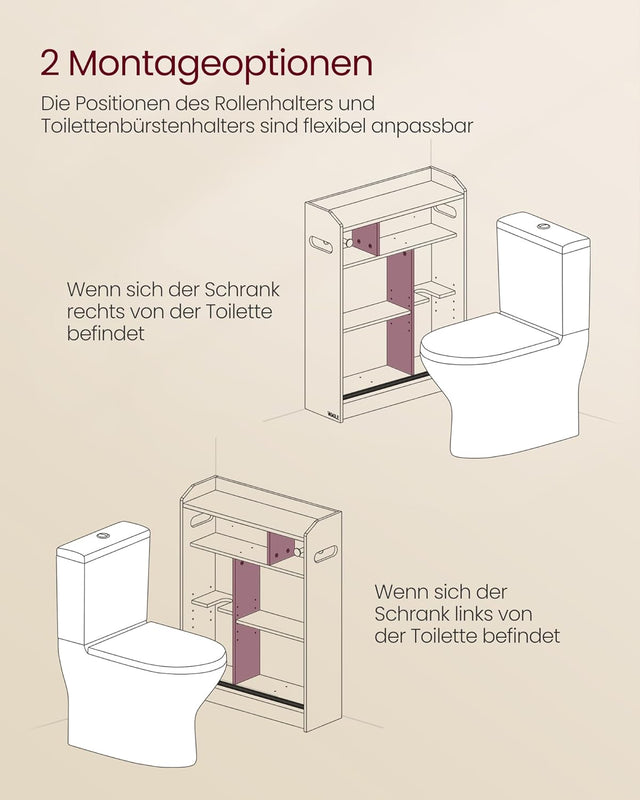 2 Montageoptionen

Die Positionen des Rollenhalters und Toilettenbürstenhalters sind flexibel anpassbar

Wenn sich der Schrank rechts von der Toilette befindet

Wenn sich der Schrank links von der Toilette befindet