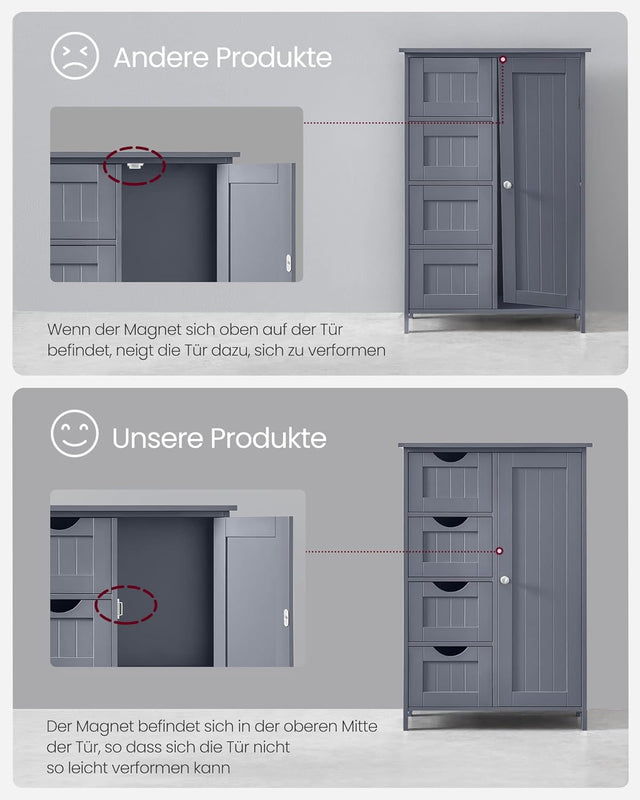 Andere Produkte

Wenn der Magnet sich oben auf der Tür befindet, neigt die Tür dazu, sich zu verformen

Unsere Produkte

Der Magnet befindet sich in der oberen Mitte der Tür, so dass sich die Tür nicht so leicht verformen kann