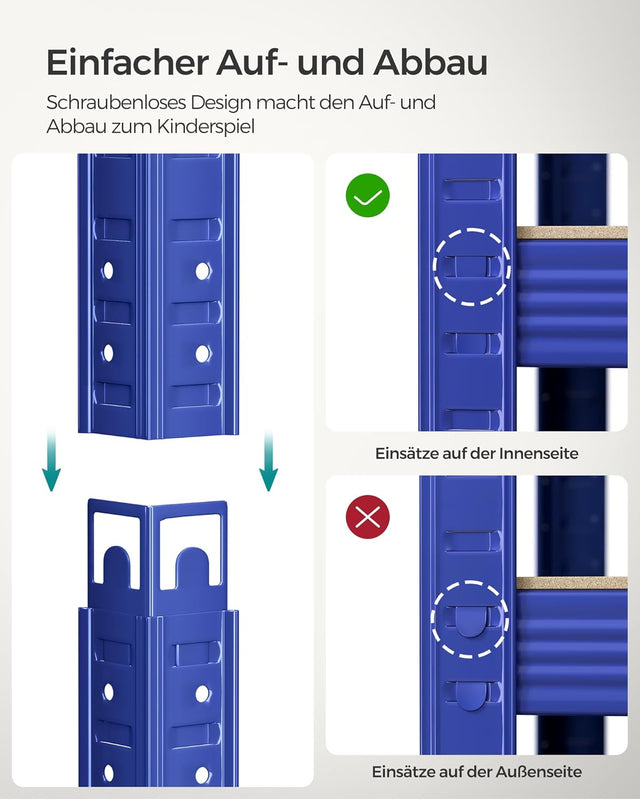 Einfacher Auf- und Abbau

Schraubenloses Design macht den Auf- und Abbau zum Kinderspiel

Einsätze auf der Innenseite

Einsätze auf der Außenseite