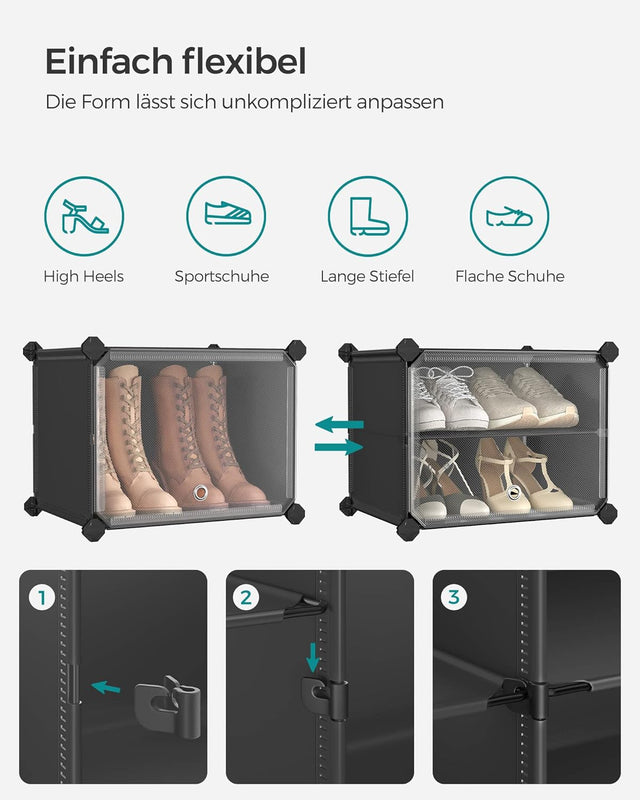 Einfach flexibel

Die Form lässt sich unkompliziert anpassen

High Heels

Sportschuhe

Lange Stiefel

Flache Schuhe

1

2

3