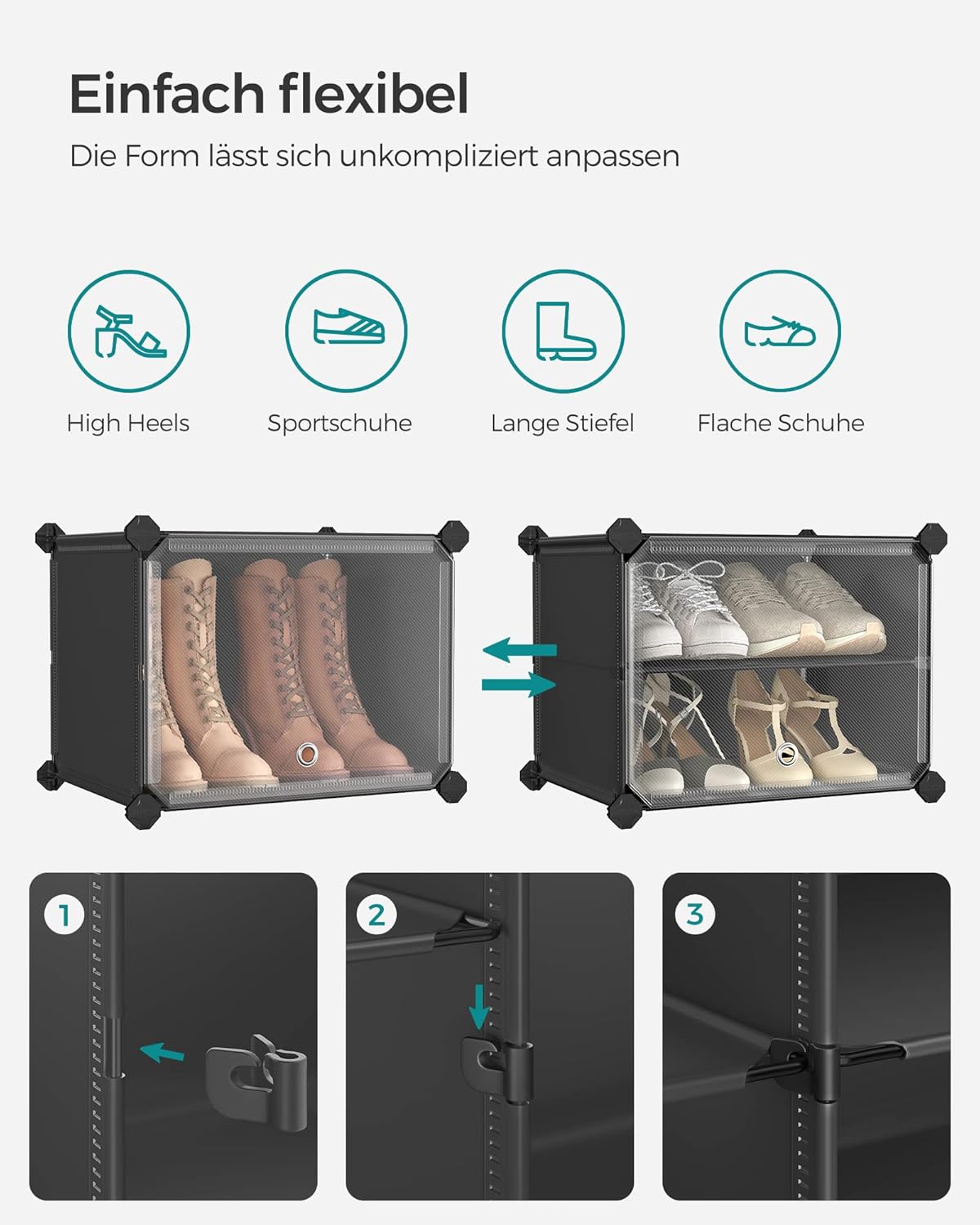 Einfach flexibel

Die Form lässt sich unkompliziert anpassen

High Heels

Sportschuhe

Lange Stiefel

Flache Schuhe

1

2

3