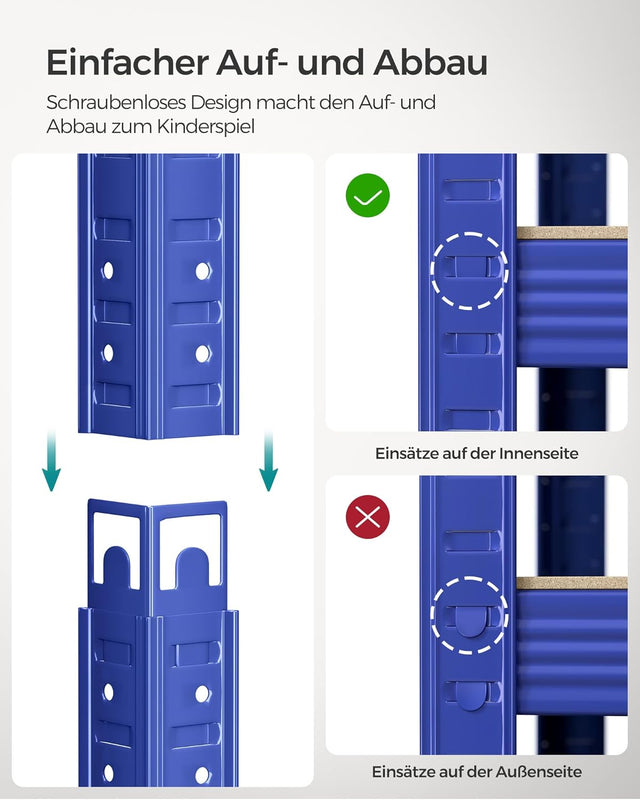 Einfacher Auf- und Abbau

Schraubenloses Design macht den Auf- und Abbau zum Kinderspiel

Einsätze auf der Innenseite

Einsätze auf der Außenseite