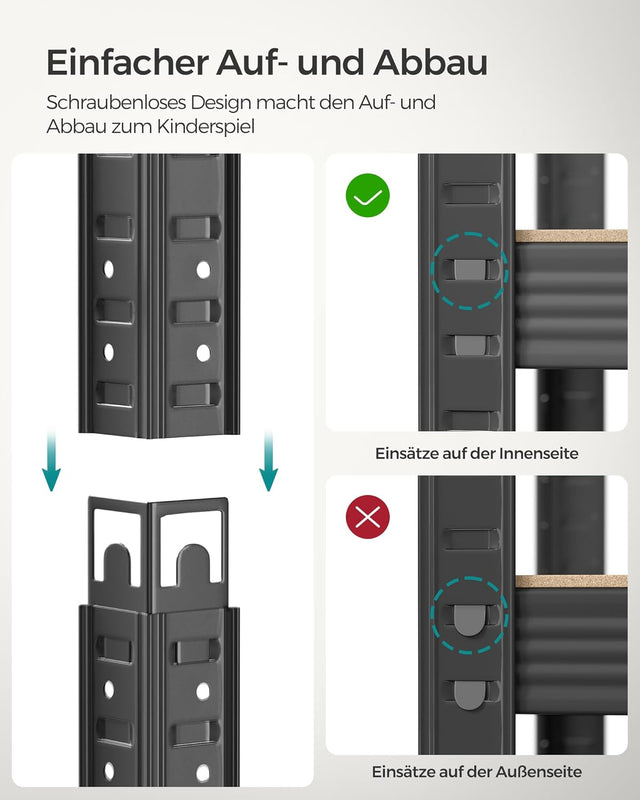 Einfacher Auf- und Abbau

Schraubenloses Design macht den Auf- und Abbau zum Kinderspiel

Einsätze auf der Innenseite

Einsätze auf der Außenseite