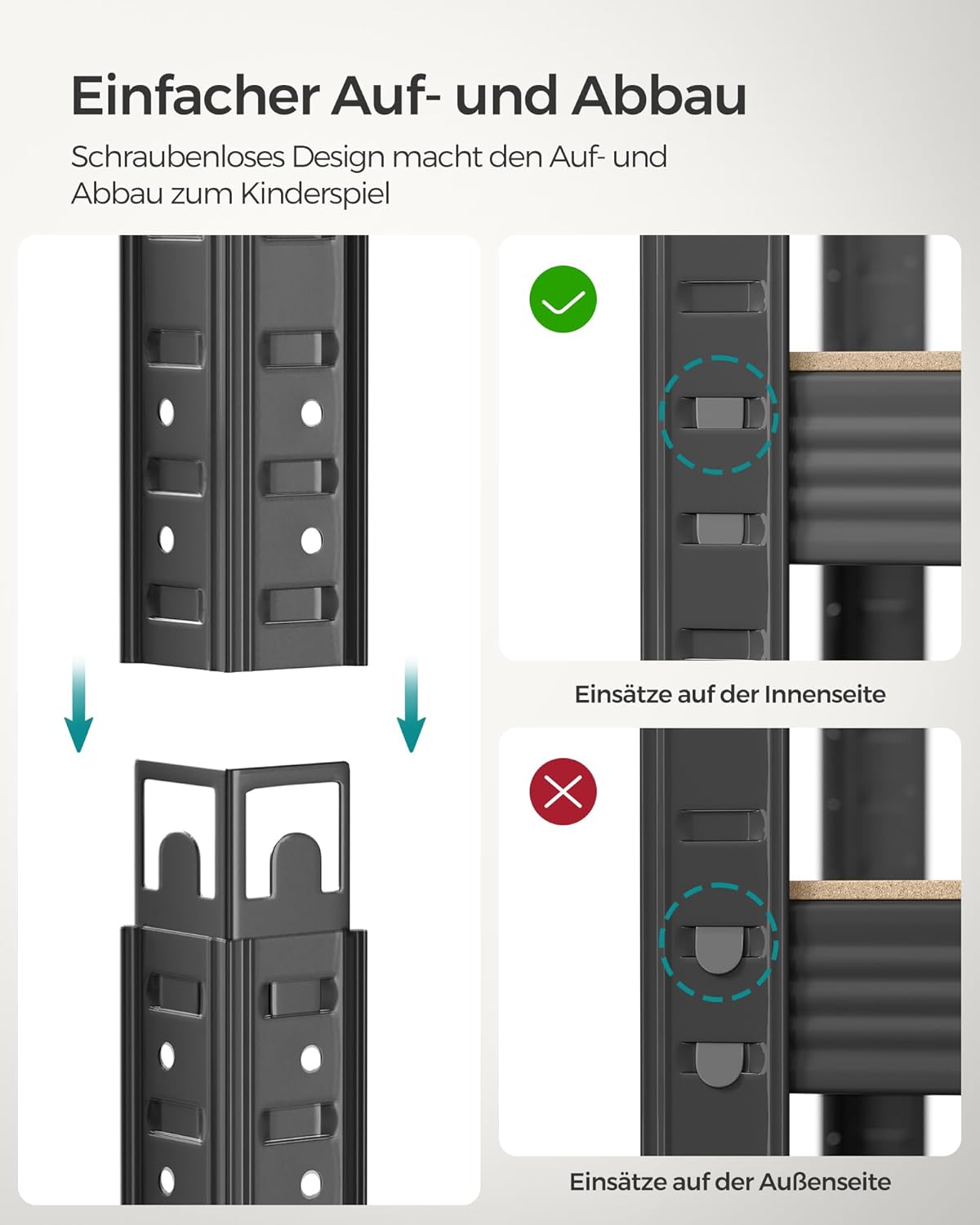 Einfacher Auf- und Abbau

Schraubenloses Design macht den Auf- und Abbau zum Kinderspiel

Einsätze auf der Innenseite

Einsätze auf der Außenseite