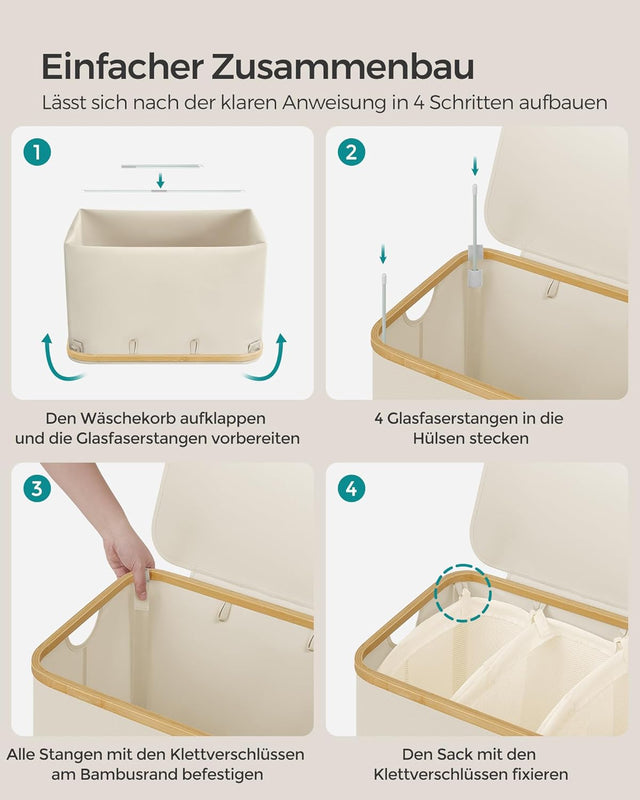 Einfacher Zusammenbau
Lässt sich nach der klaren Anweisung in 4 Schritten aufbauen

1

Den Wäschekorb aufklappen und die Glasfaserstangen vorbereiten

2

4 Glasfaserstangen in die Hülsen stecken

3

Alle Stangen mit den Klettverschlüssen am Bambusrand befestigen

4

Den Sack mit den Klettverschlüssen fixieren