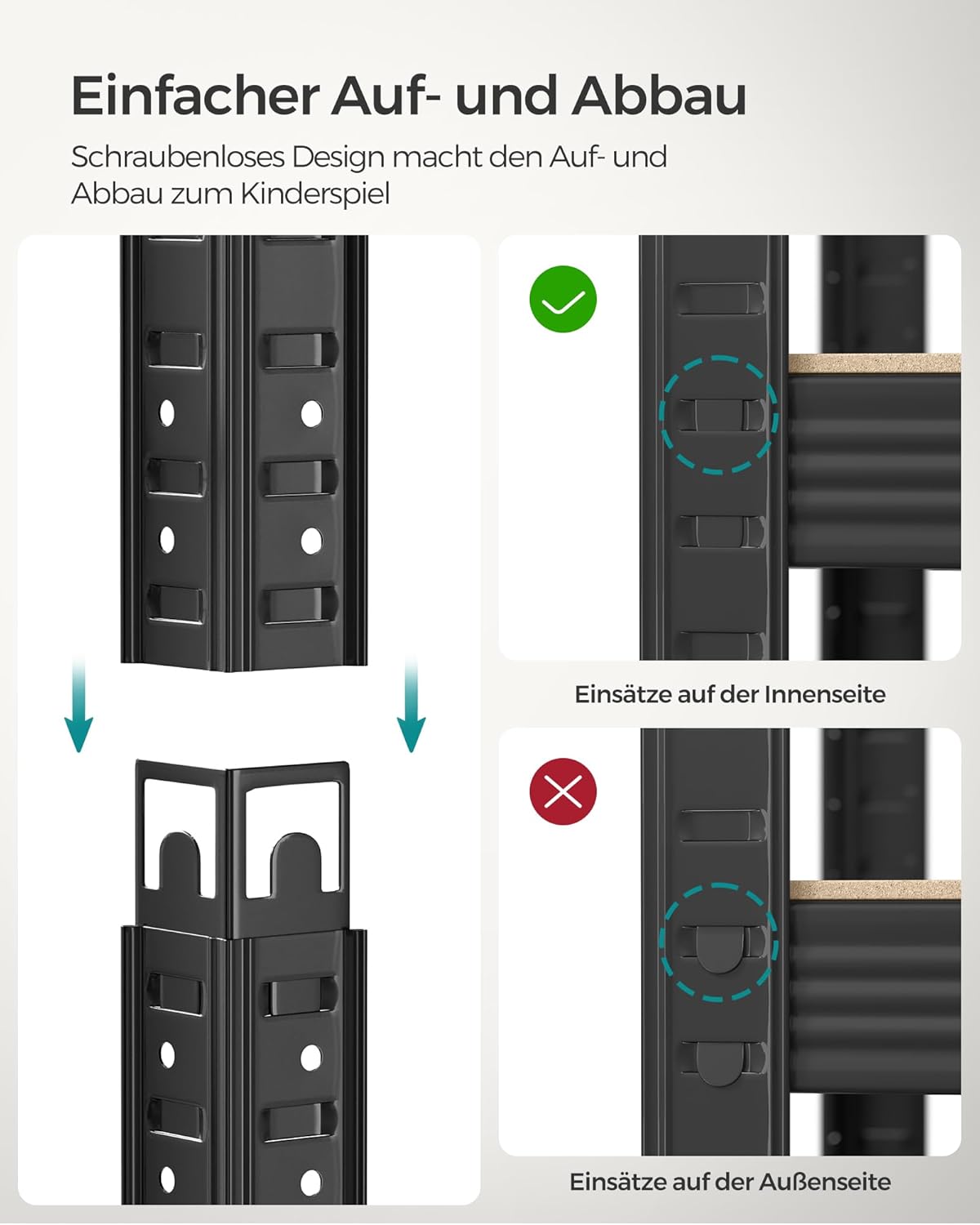 Einfacher Auf- und Abbau

Schraubenloses Design macht den Auf- und Abbau zum Kinderspiel

Einsätze auf der Innenseite

Einsätze auf der Außenseite