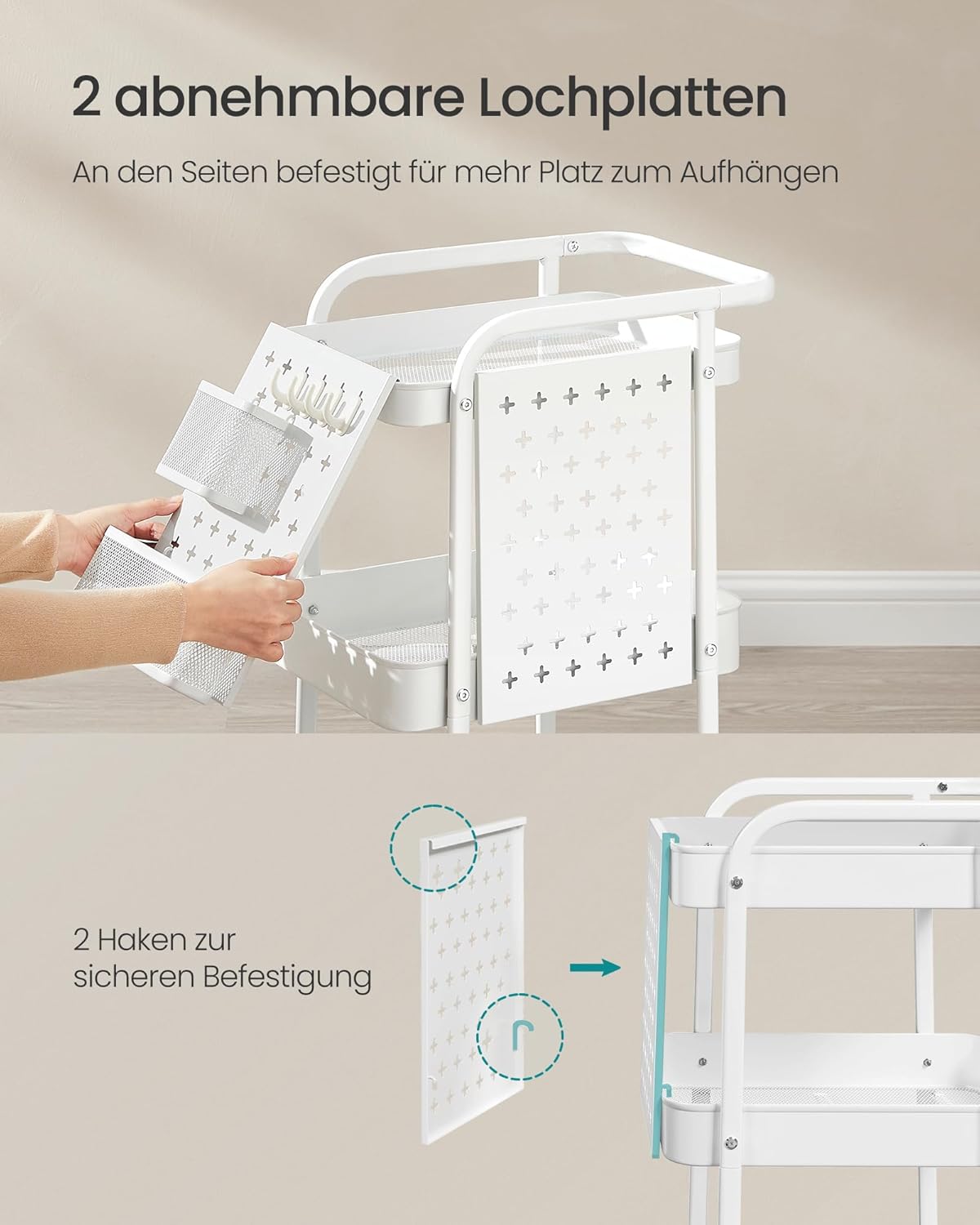 2 abnehmbare Lochplatten

An den Seiten befestigt für mehr Platz zum Aufhängen

2 Haken zur sicheren Befestigung