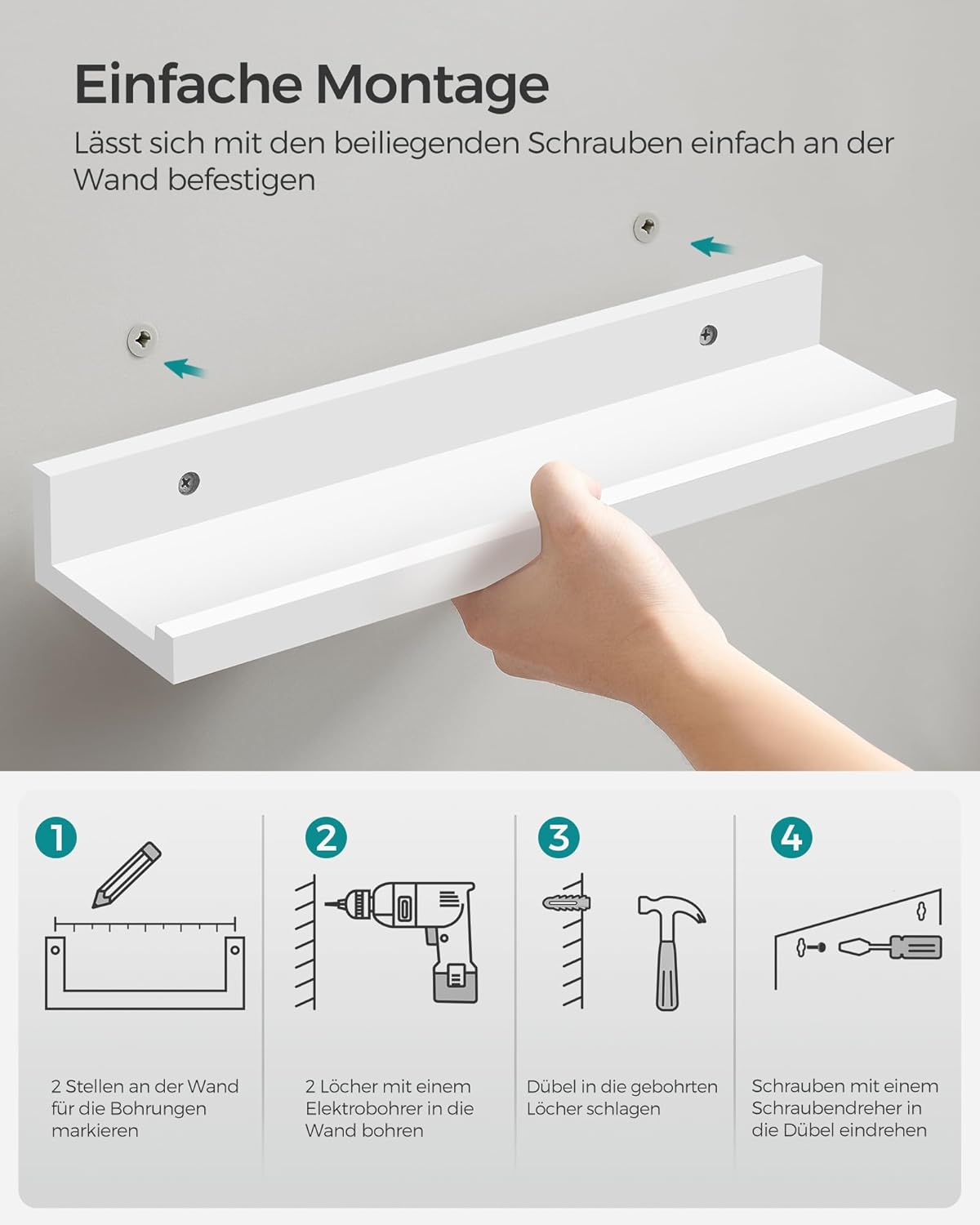 Einfache Montage

Lässt sich mit den beiliegenden Schrauben einfach an der Wand befestigen

1

2 Stellen an der Wand für die Bohrungen markieren

2

2 Löcher mit einem Elektrobohrer in die Wand bohren

3

Dübel in die gebohrten Löcher schlagen

4

Schrauben mit einem Schraubendreher in die Dübel eindrehen