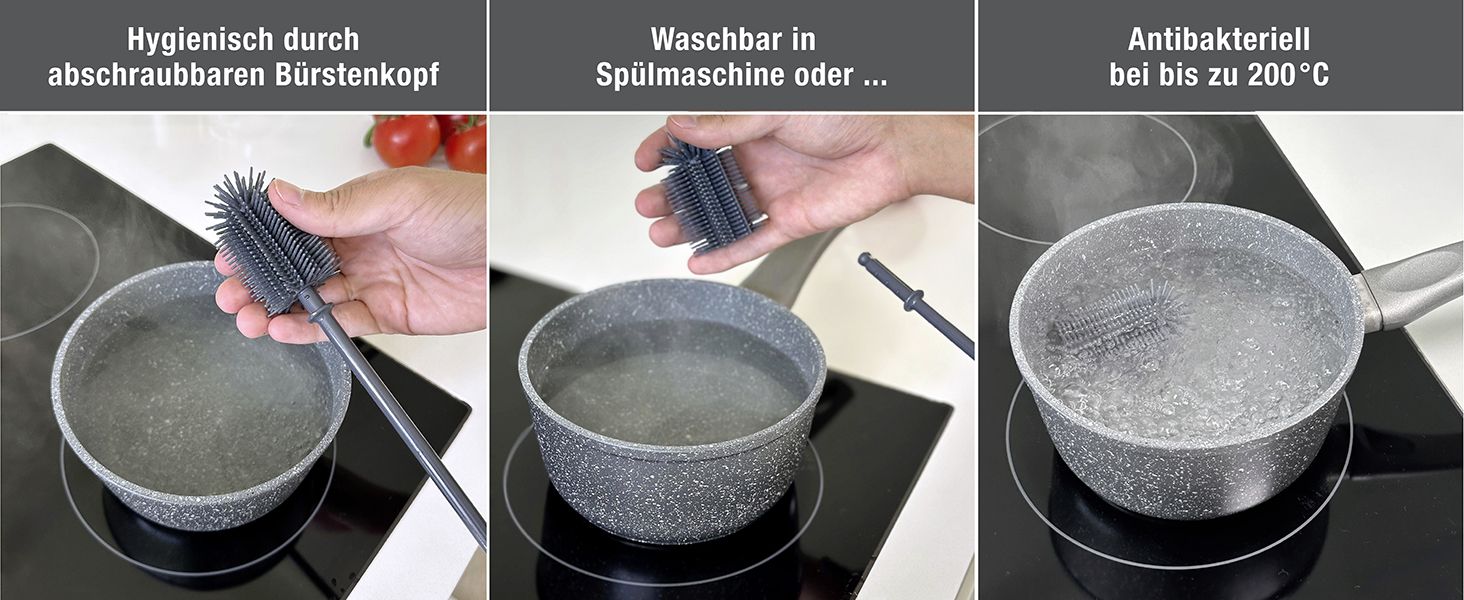 Hygienisch durch abschraubbaren Bürstenkopf

Waschbar in Spülmaschine oder ...

Antibakteriell bei bis zu 200°C