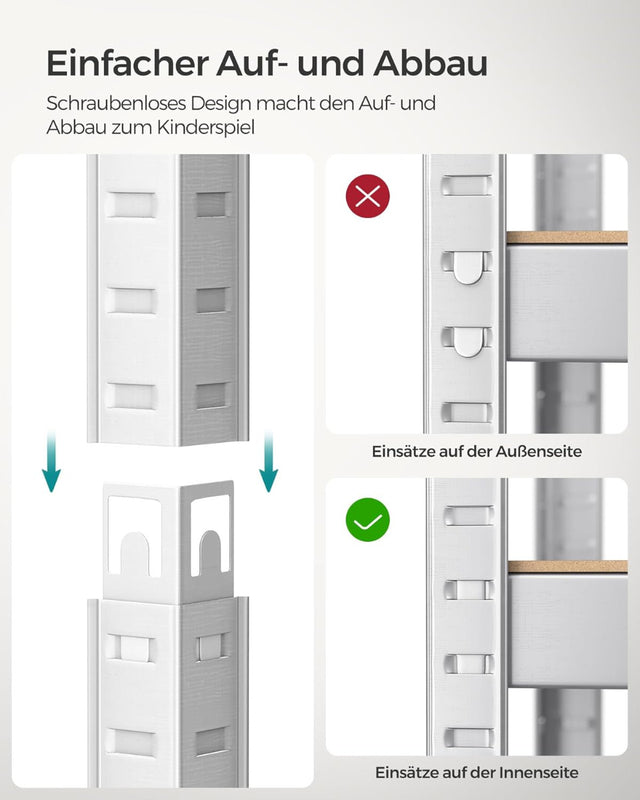 Einfacher Auf- und Abbau

Schraubenloses Design macht den Auf- und Abbau zum Kinderspiel

Einsätze auf der Außenseite

Einsätze auf der Innenseite