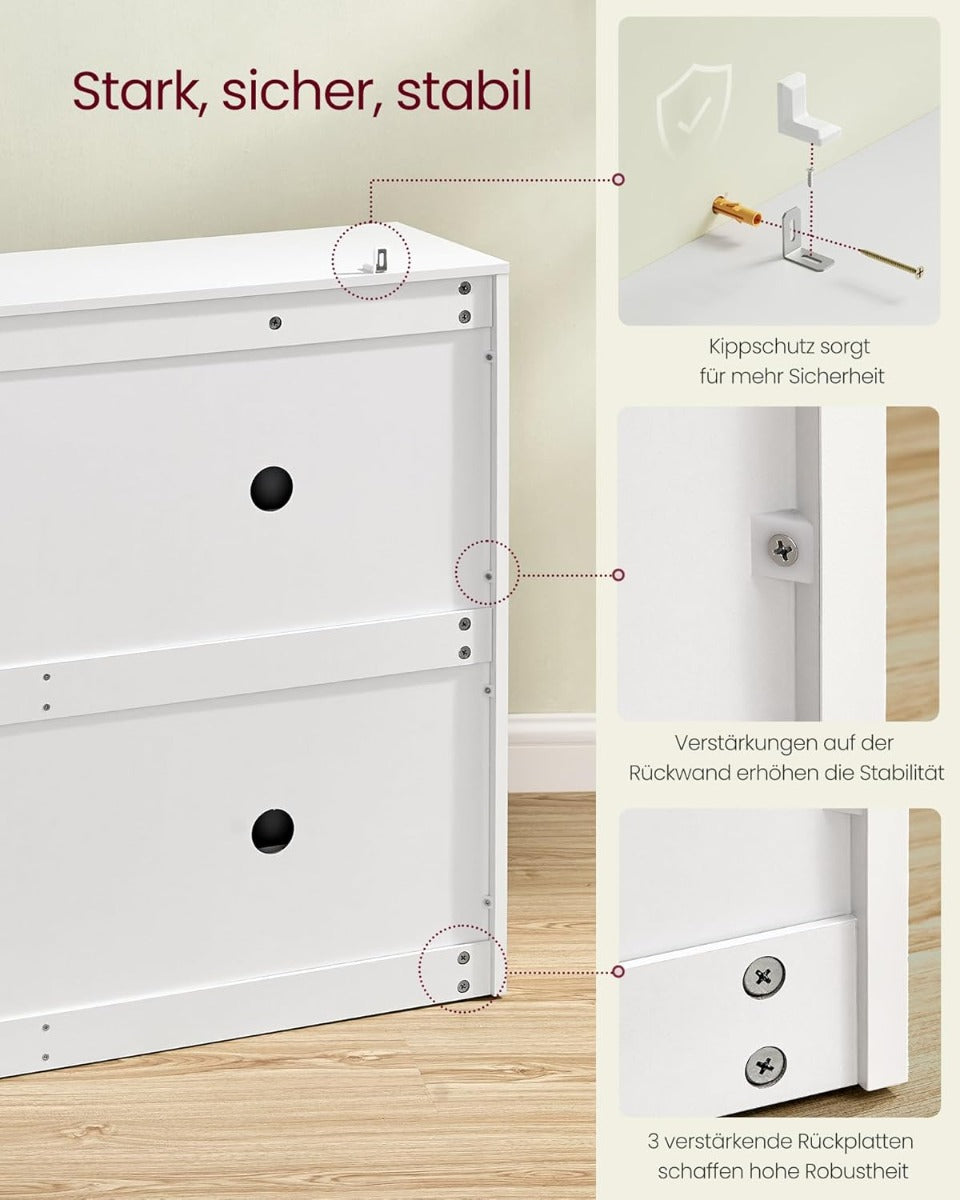 Stark, sicher, stabil

Kippschutz sorgt für mehr Sicherheit

Verstärkungen auf der Rückwand erhöhen die Stabilität

3 verstärkende Rückplatten schaffen hohe Robustheit