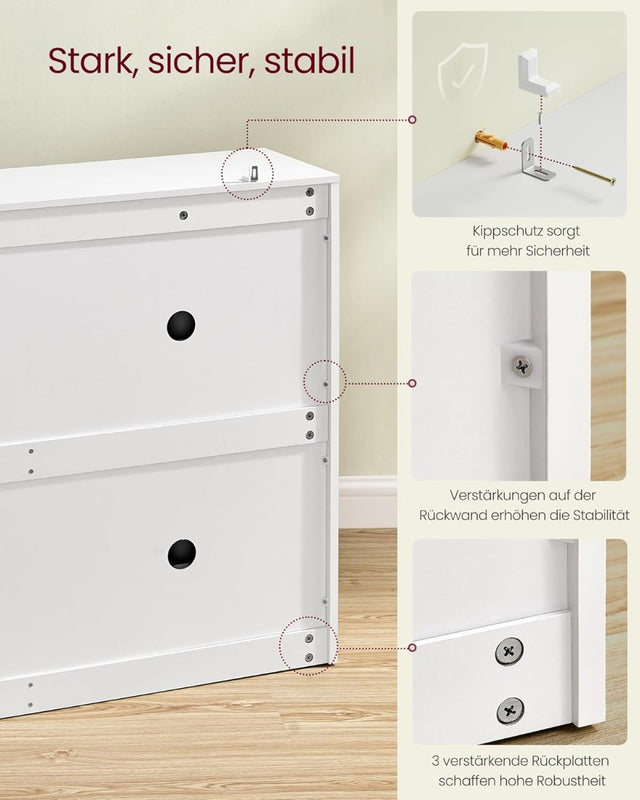 Stark, sicher, stabil

Kippschutz sorgt für mehr Sicherheit

Verstärkungen auf der Rückwand erhöhen die Stabilität

3 verstärkende Rückplatten schaffen hohe Robustheit