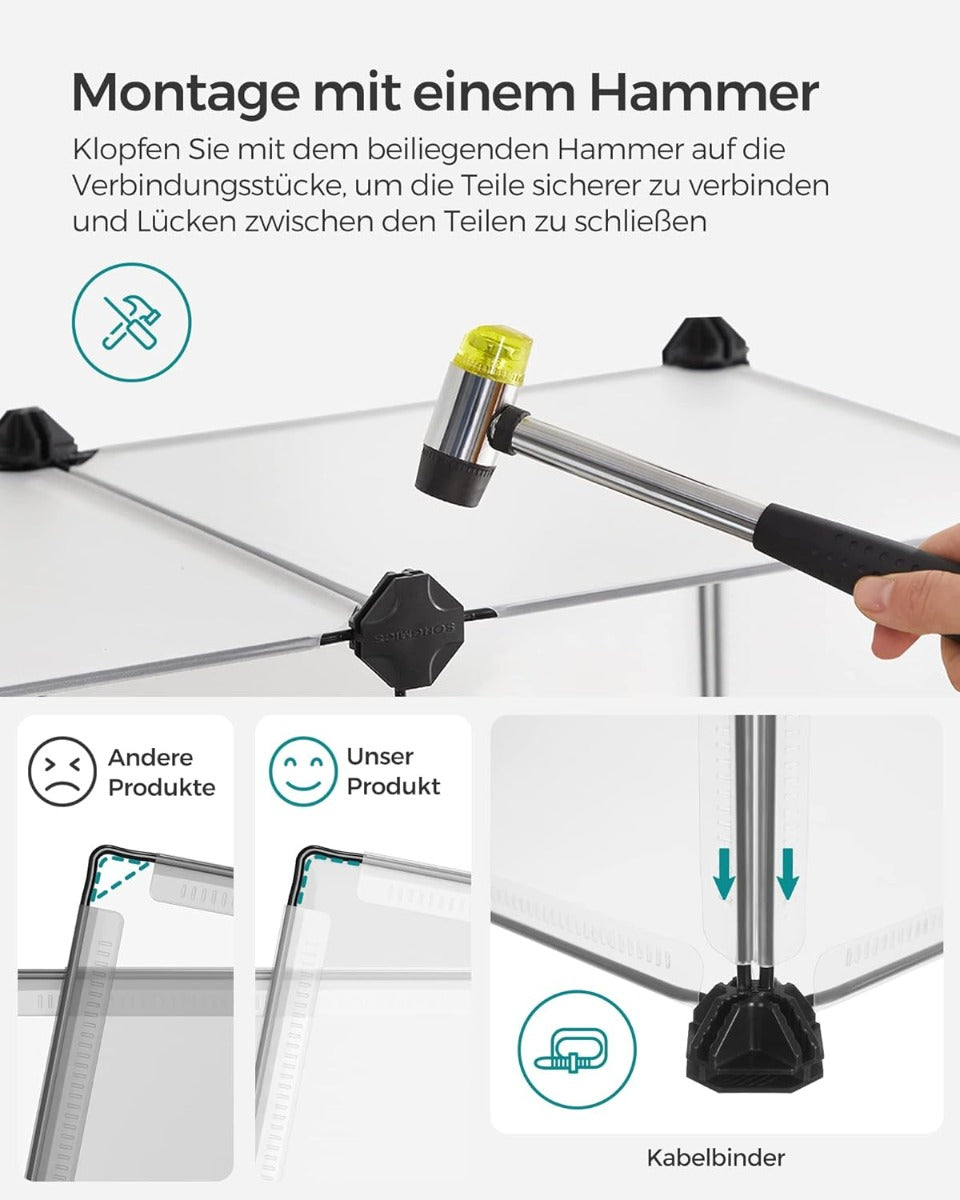 Montage mit einem Hammer

Klopfen Sie mit dem beiliegenden Hammer auf die Verbindungsstücke, um die Teile sicherer zu verbinden und Lücken zwischen den Teilen zu schließen

SONGMICS

Andere Produkte

Unser Produkt

Kabelbinder