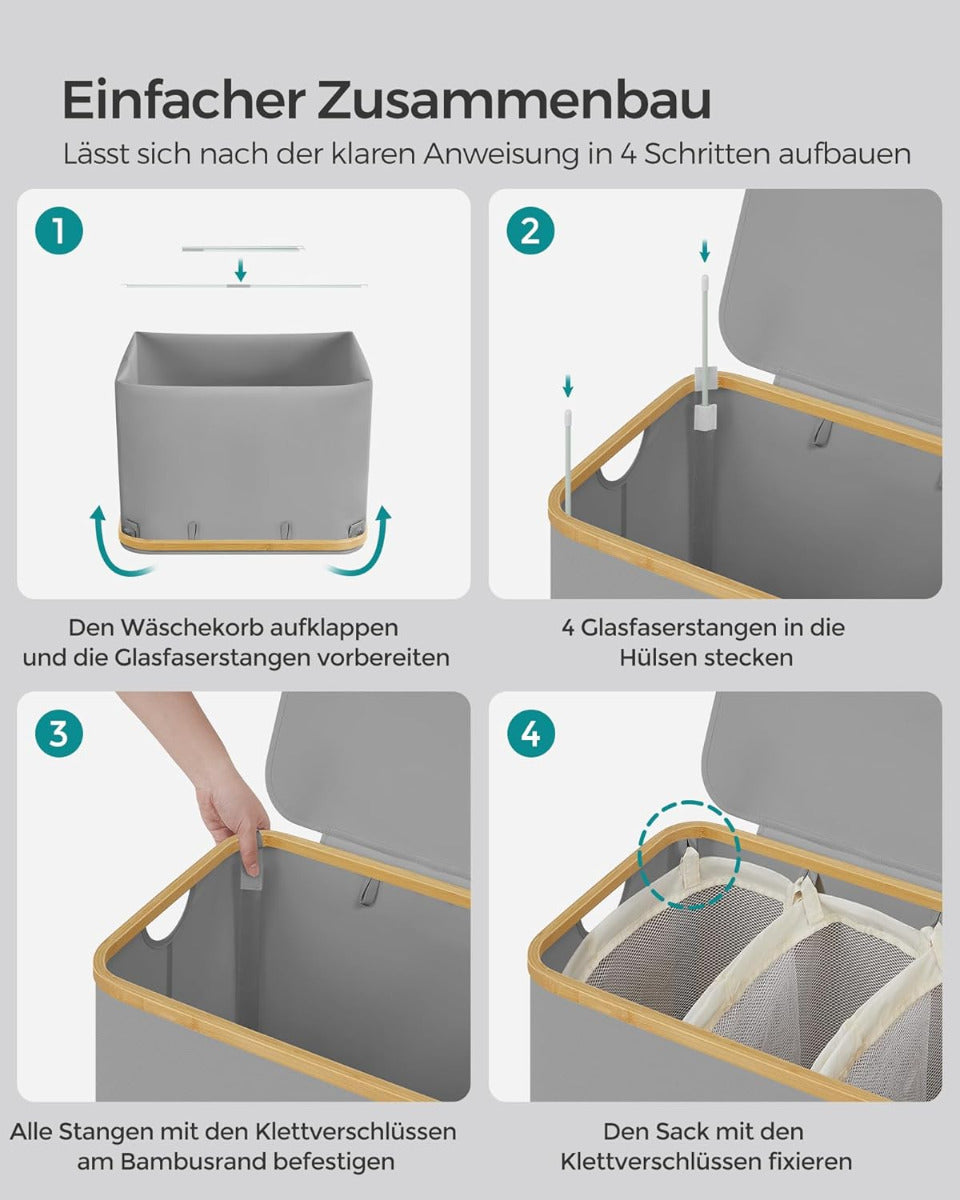 Einfacher Zusammenbau
Lässt sich nach der klaren Anweisung in 4 Schritten aufbauen

1

Den Wäschekorb aufklappen und die Glasfaserstangen vorbereiten

2

4 Glasfaserstangen in die Hülsen stecken

3

Alle Stangen mit den Klettverschlüssen am Bambusrand befestigen

4

Den Sack mit den Klettverschlüssen fixieren