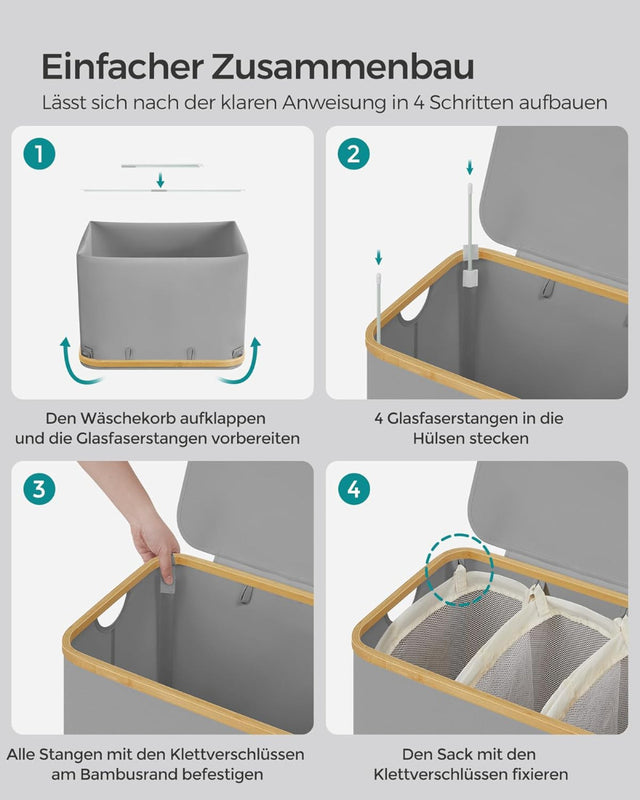 Einfacher Zusammenbau
Lässt sich nach der klaren Anweisung in 4 Schritten aufbauen

1

Den Wäschekorb aufklappen und die Glasfaserstangen vorbereiten

2

4 Glasfaserstangen in die Hülsen stecken

3

Alle Stangen mit den Klettverschlüssen am Bambusrand befestigen

4

Den Sack mit den Klettverschlüssen fixieren