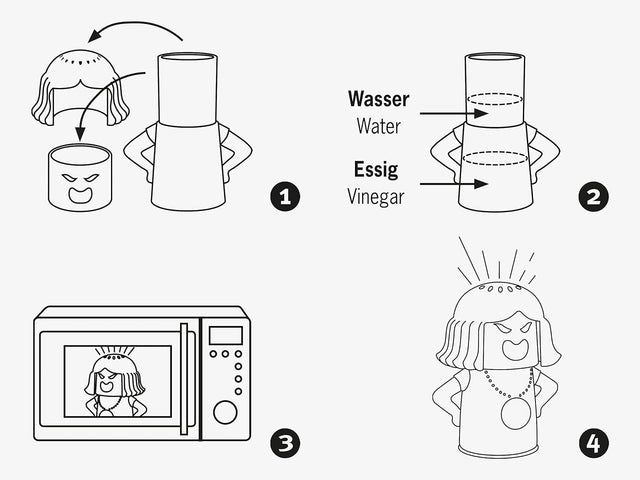 1

Wasser
Water

Essig
Vinegar

2

3

4