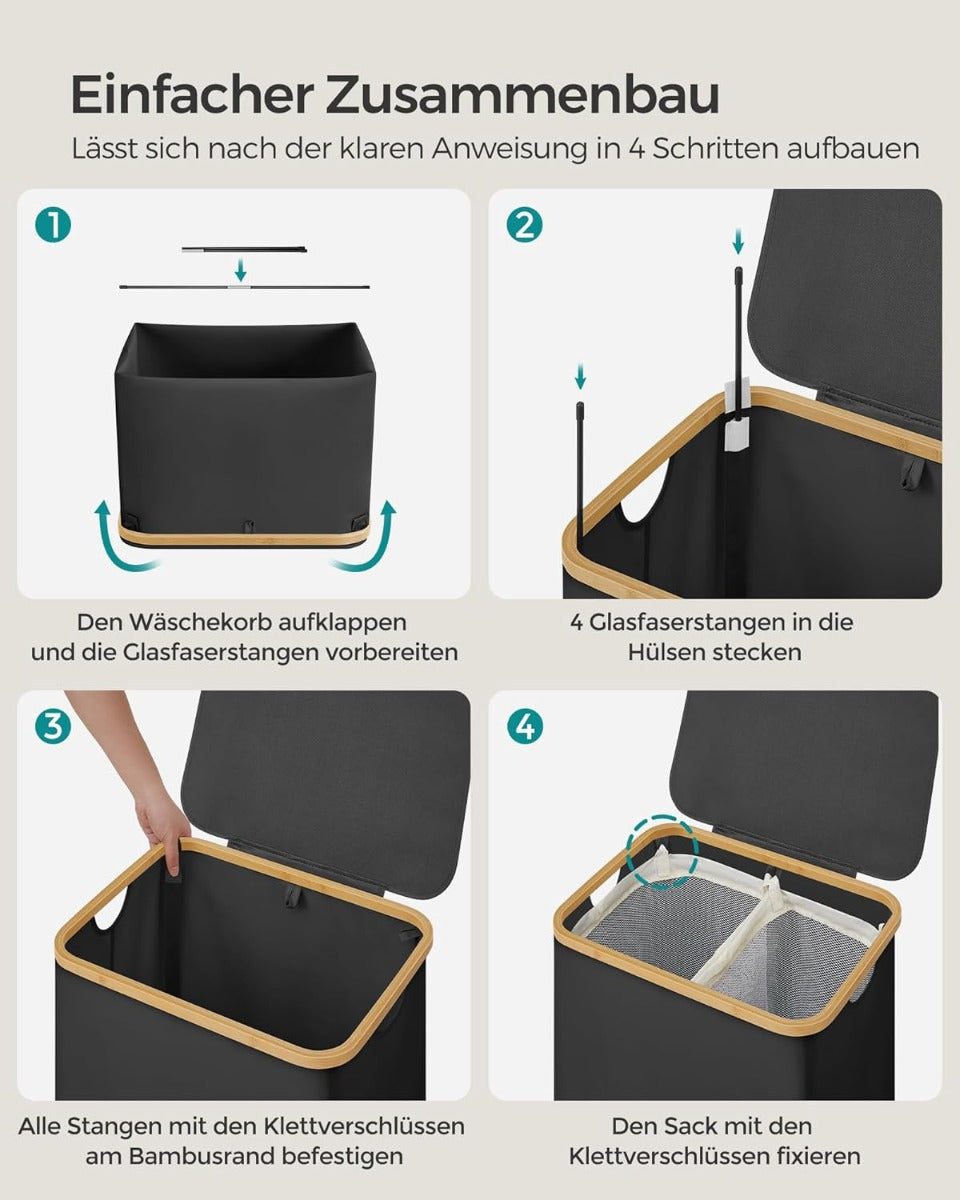 Einfacher Zusammenbau

Lässt sich nach der klaren Anweisung in 4 Schritten aufbauen

1

Den Wäschekorb aufklappen und die Glasfaserstangen vorbereiten

2

4 Glasfaserstangen in die Hülsen stecken

3

Alle Stangen mit den Klettverschlüssen am Bambusrand befestigen

4

Den Sack mit den Klettverschlüssen fixieren