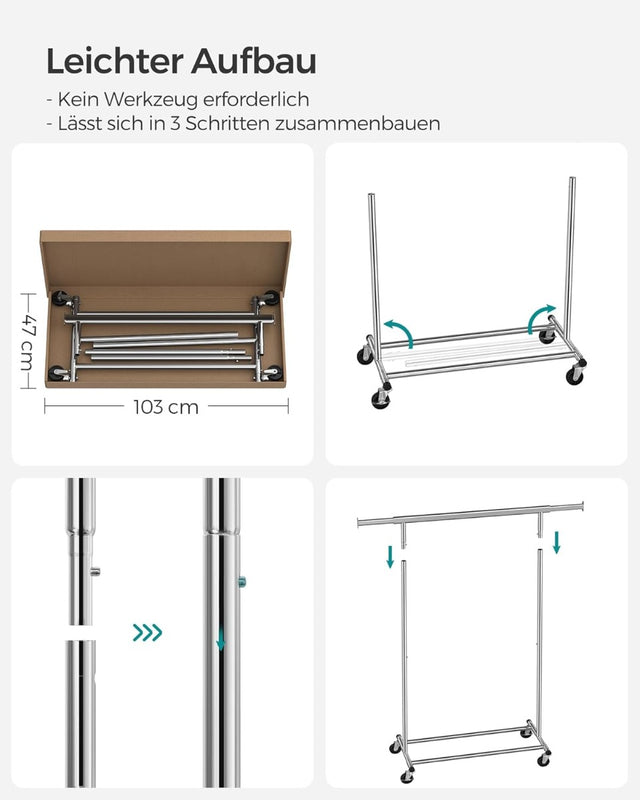 Leichter Aufbau
- Kein Werkzeug erforderlich
- Lässt sich in 3 Schritten zusammenbauen

47 cm
103 cm