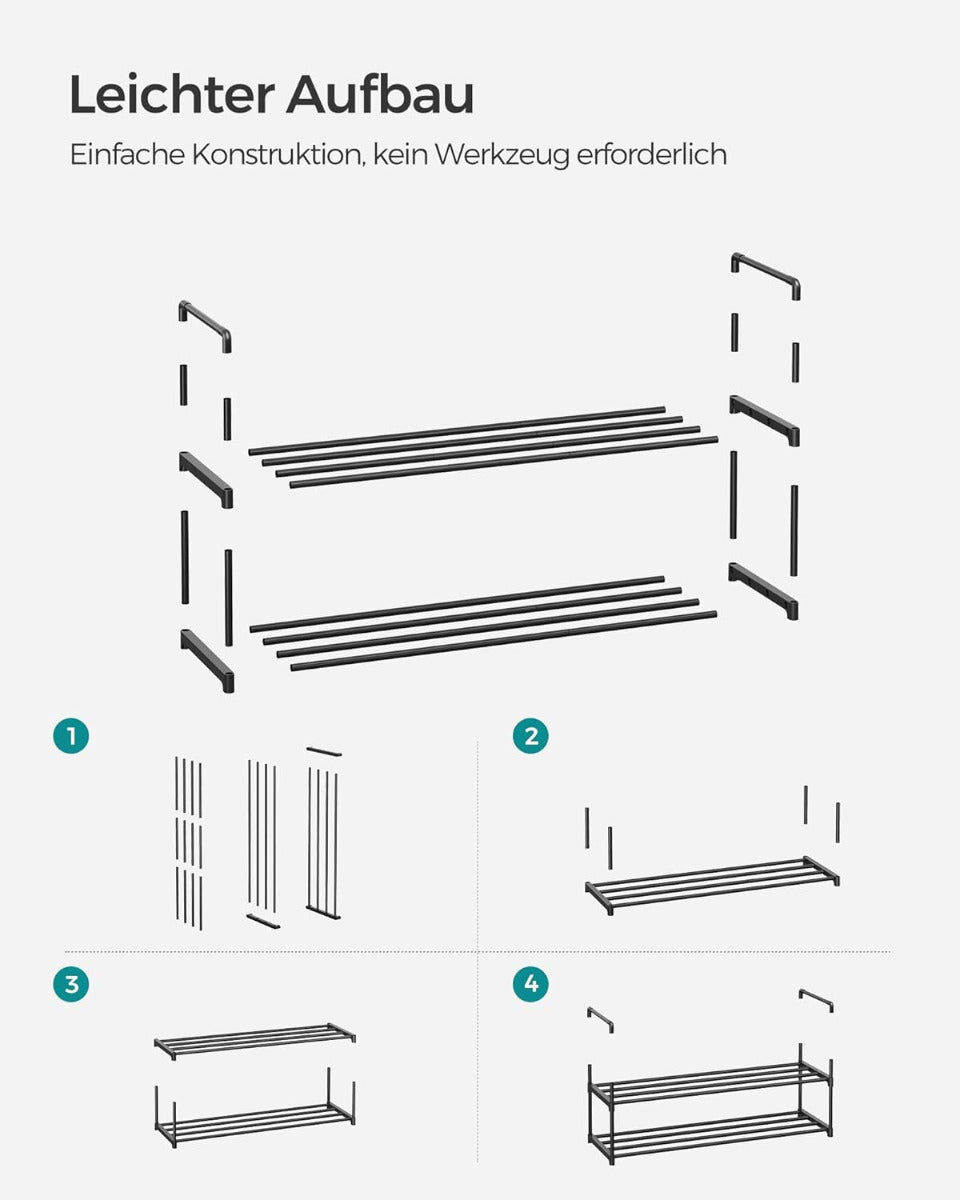 Leichter Aufbau
Einfache Konstruktion, kein Werkzeug erforderlich

1

2

3

4