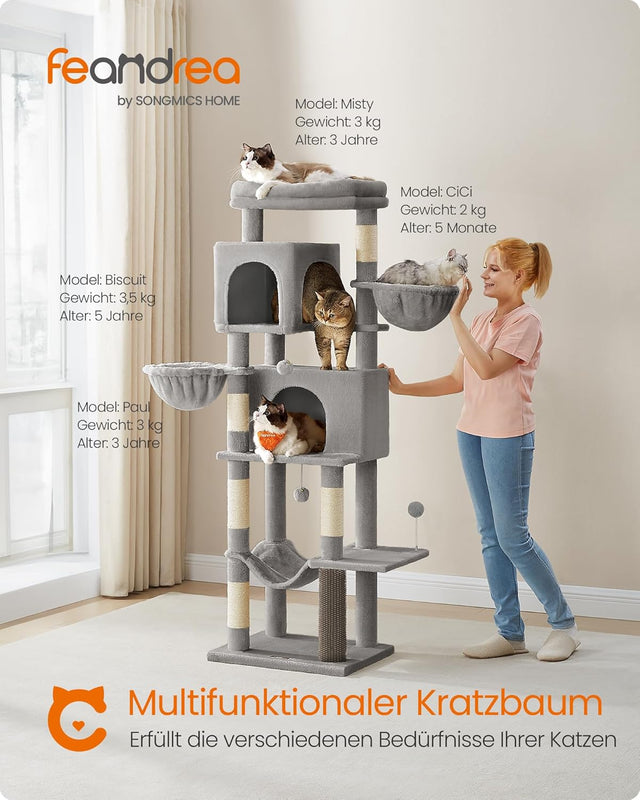 feandrea
by SONGMICS HOME

Model: Misty
Gewicht: 3 kg
Alter: 3 Jahre

Model: CiCi
Gewicht: 2 kg
Alter: 5 Monate

Model: Biscuit
Gewicht: 3,5 kg
Alter: 5 Jahre

Model: Paul
Gewicht: 3 kg
Alter: 3 Jahre

Multifunktionaler Kratzbaum
Erfüllt die verschiedenen Bedürfnisse Ihrer Katzen