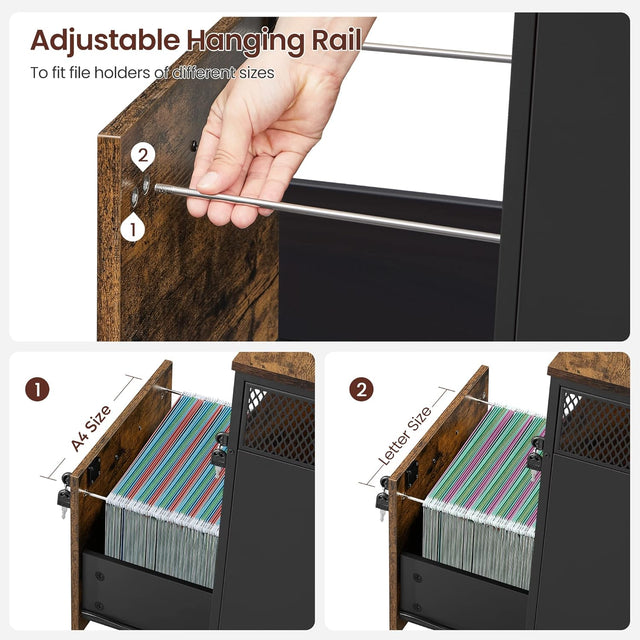 Adjustable Hanging Rail

To fit file holders of different sizes

2

1

1

A4 Size

2

Letter Size