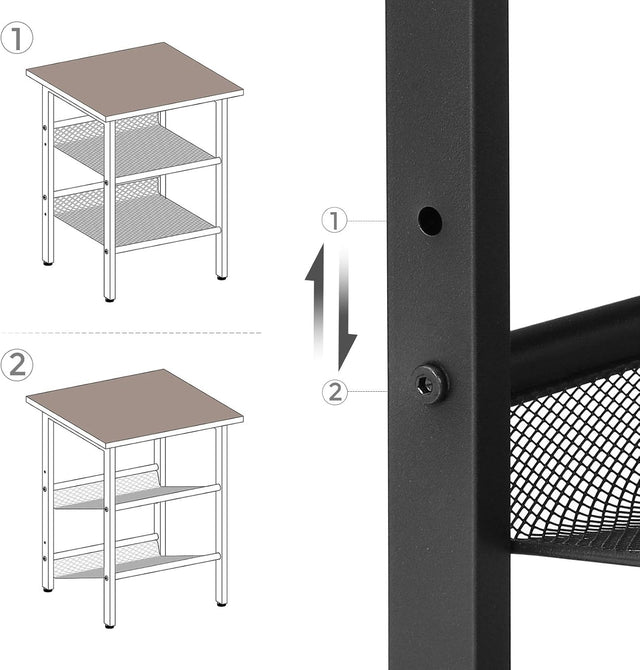 1
2
1
2