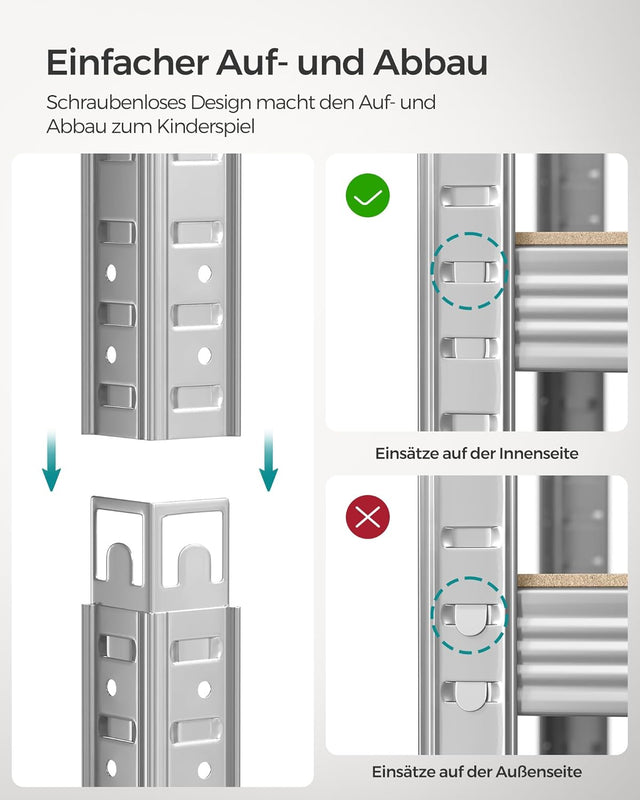 Einfacher Auf- und Abbau

Schraubenloses Design macht den Auf- und Abbau zum Kinderspiel

Einsätze auf der Innenseite

Einsätze auf der Außenseite