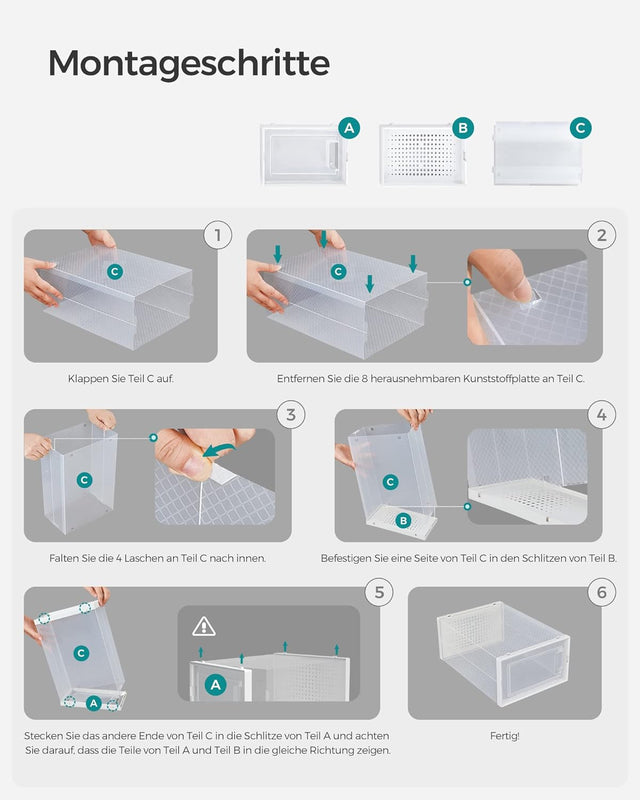 Montageschritte

A

B

C

1

C

Klappen Sie Teil C auf.

2

C

Entfernen Sie die 8 herausnehmbaren Kunststoffplatte an Teil C.

3

C

Falten Sie die 4 Laschen an Teil C nach innen.

4

C

B

Befestigen Sie eine Seite von Teil C in den Schlitzen von Teil B.

5

C

A

A

Stecken Sie das andere Ende von Teil C in die Schlitze von Teil A und achten Sie darauf, dass die Teile von Teil A und Teil B in die gleiche Richtung zeigen.

6

Fertig!