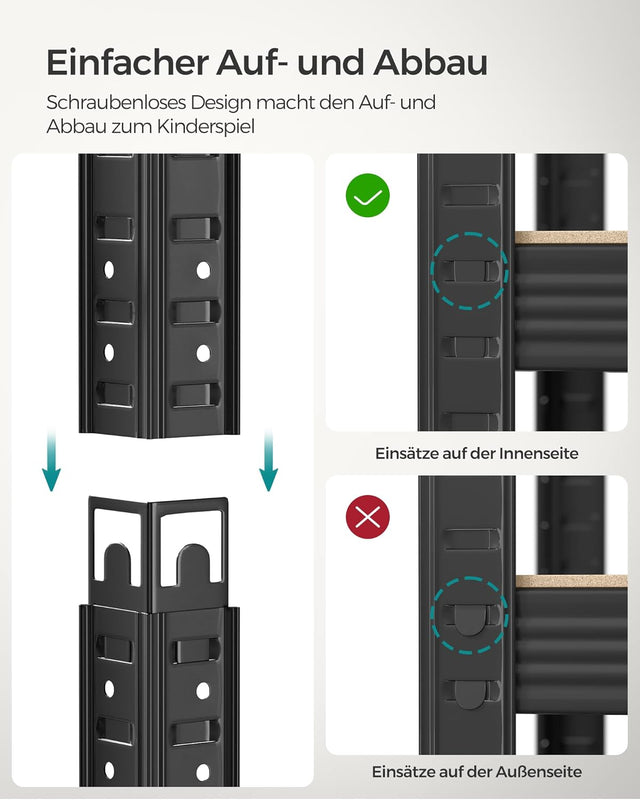 Einfacher Auf- und Abbau

Schraubenloses Design macht den Auf- und Abbau zum Kinderspiel

Einsätze auf der Innenseite

Einsätze auf der Außenseite