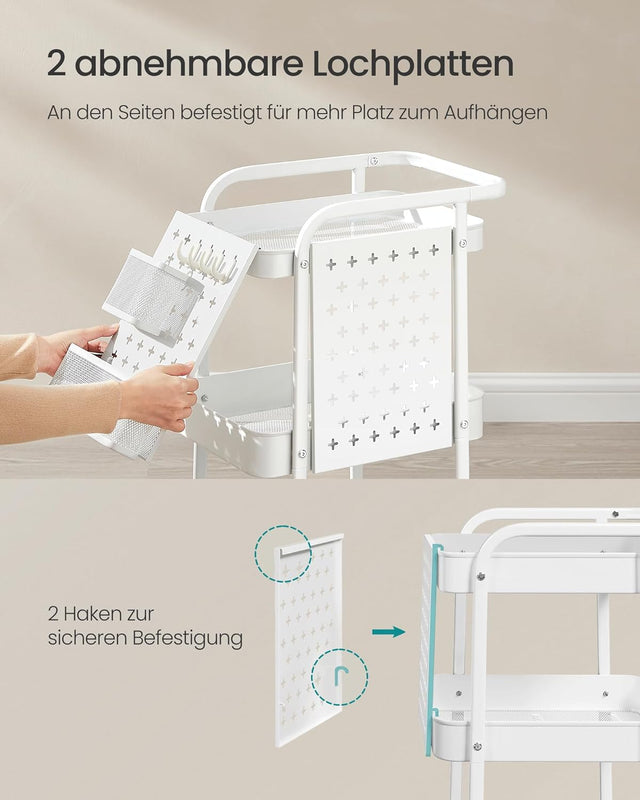 2 abnehmbare Lochplatten

An den Seiten befestigt für mehr Platz zum Aufhängen

2 Haken zur sicheren Befestigung