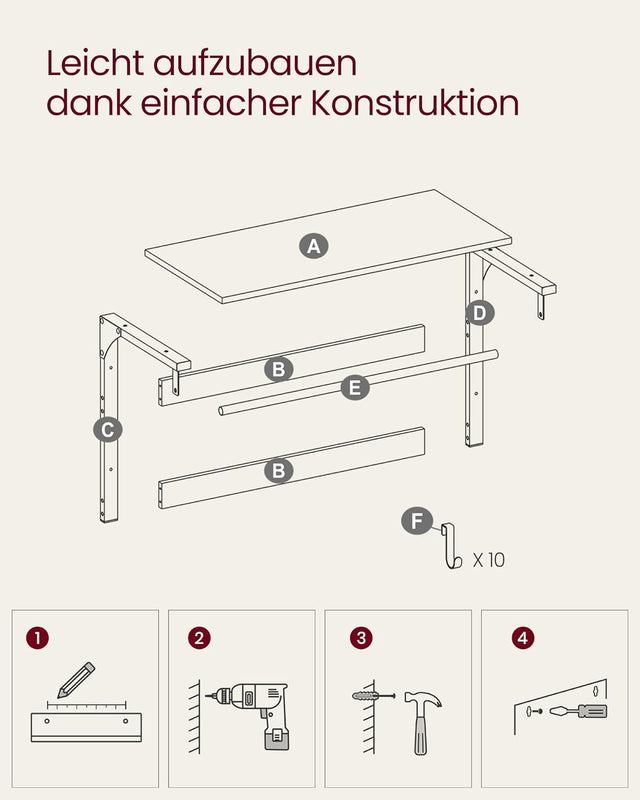 Leicht aufzubauen
dank einfacher Konstruktion

A

D

B

E

C

B

F

X 10

1

2

3

4