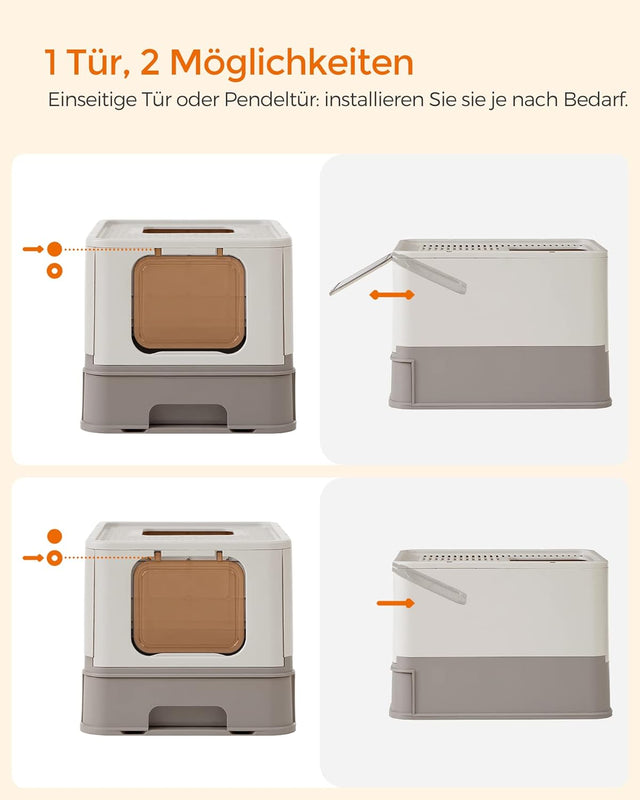 1 Tür, 2 Möglichkeiten

Einseitige Tür oder Pendeltür: installieren Sie sie je nach Bedarf.