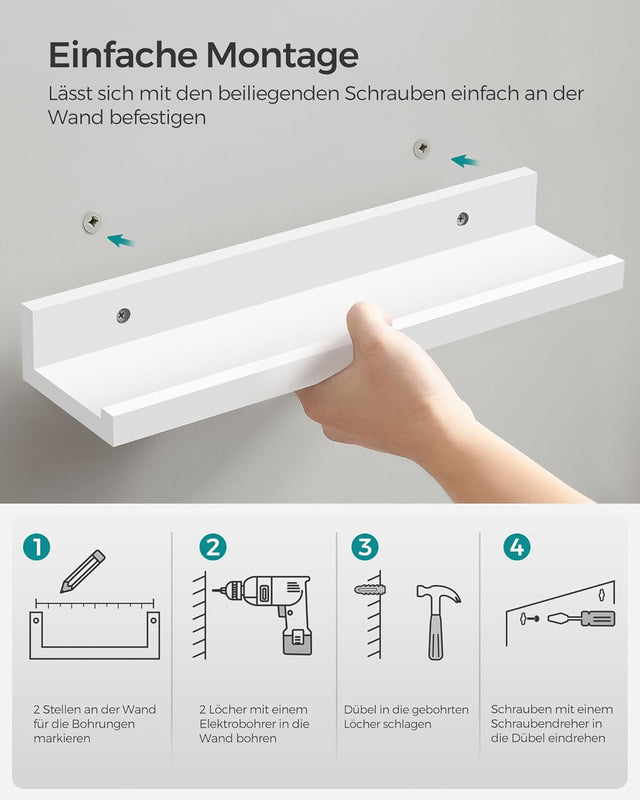 Einfache Montage

Lässt sich mit den beiliegenden Schrauben einfach an der Wand befestigen

1

2 Stellen an der Wand für die Bohrungen markieren

2

2 Löcher mit einem Elektrobohrer in die Wand bohren

3

Dübel in die gebohrten Löcher schlagen

4

Schrauben mit einem Schraubendreher in die Dübel eindrehen