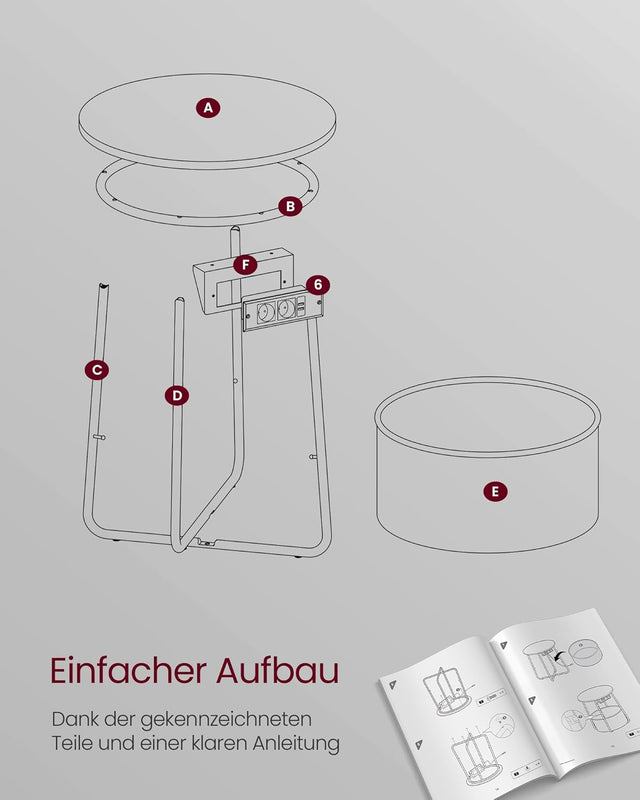 A

B

F

6

C

D

E

Einfacher Aufbau

Dank der gekennzeichneten Teile und einer klaren Anleitung