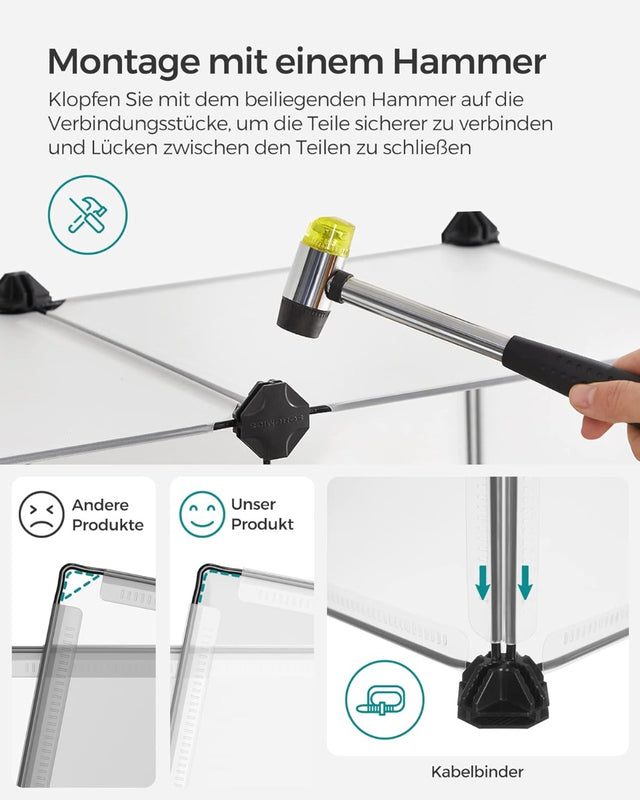 Montage mit einem Hammer

Klopfen Sie mit dem beiliegenden Hammer auf die Verbindungsstücke, um die Teile sicherer zu verbinden und Lücken zwischen den Teilen zu schließen

SONGMICS

Andere Produkte

Unser Produkt

Kabelbinder