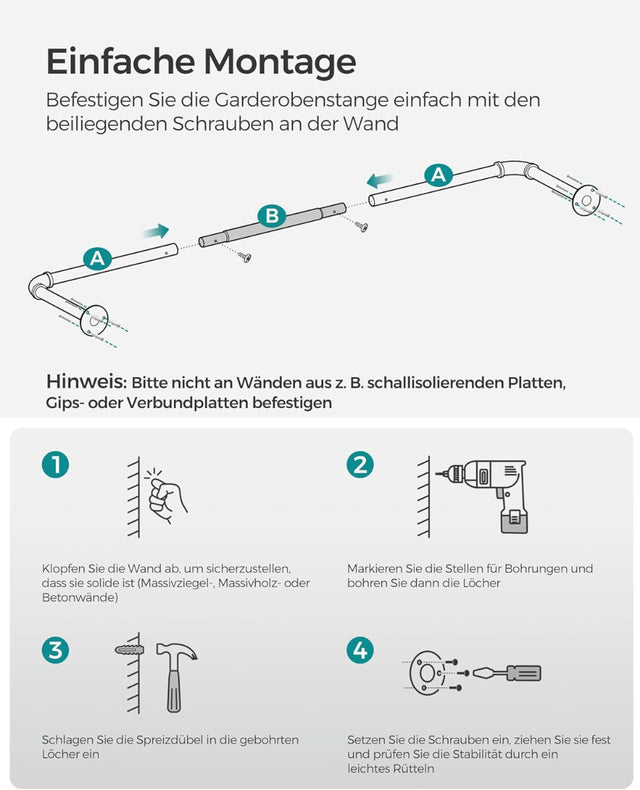 Einfache Montage
Befestigen Sie die Garderobenstange einfach mit den beiliegenden Schrauben an der Wand

A

B

A

Hinweis: Bitte nicht an Wänden aus z. B. schallisolierenden Platten, Gips- oder Verbundplatten befestigen

1

Klopfen Sie die Wand ab, um sicherzustellen, dass sie solide ist (Massivziegel-, Massivholz- oder Betonwände)

2

Markieren Sie die Stellen für Bohrungen und bohren Sie dann die Löcher

3

Schlagen Sie die Spreizdübel in die gebohrten Löcher ein

4

Setzen Sie die Schrauben ein, ziehen Sie sie fest und prüfen Sie die Stabilität durch ein leichtes Rütteln