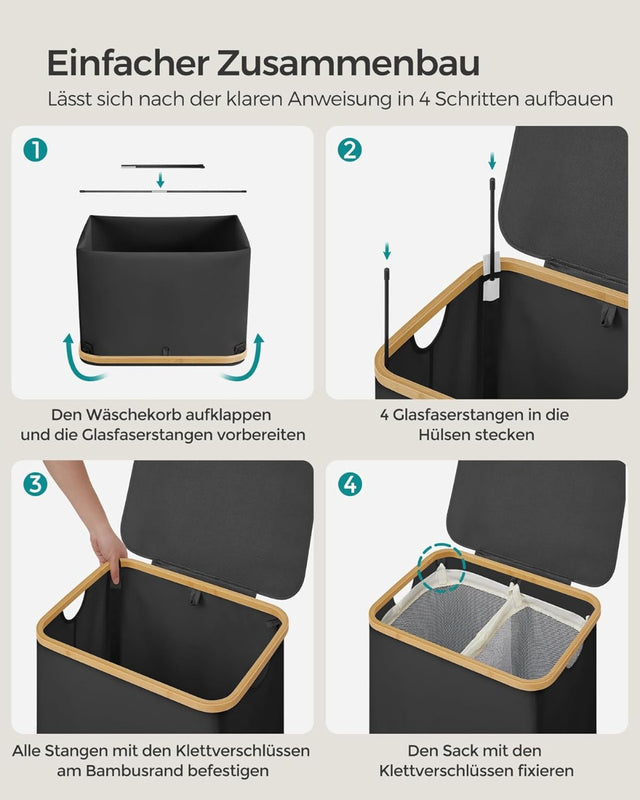 Einfacher Zusammenbau

Lässt sich nach der klaren Anweisung in 4 Schritten aufbauen

1

Den Wäschekorb aufklappen und die Glasfaserstangen vorbereiten

2

4 Glasfaserstangen in die Hülsen stecken

3

Alle Stangen mit den Klettverschlüssen am Bambusrand befestigen

4

Den Sack mit den Klettverschlüssen fixieren