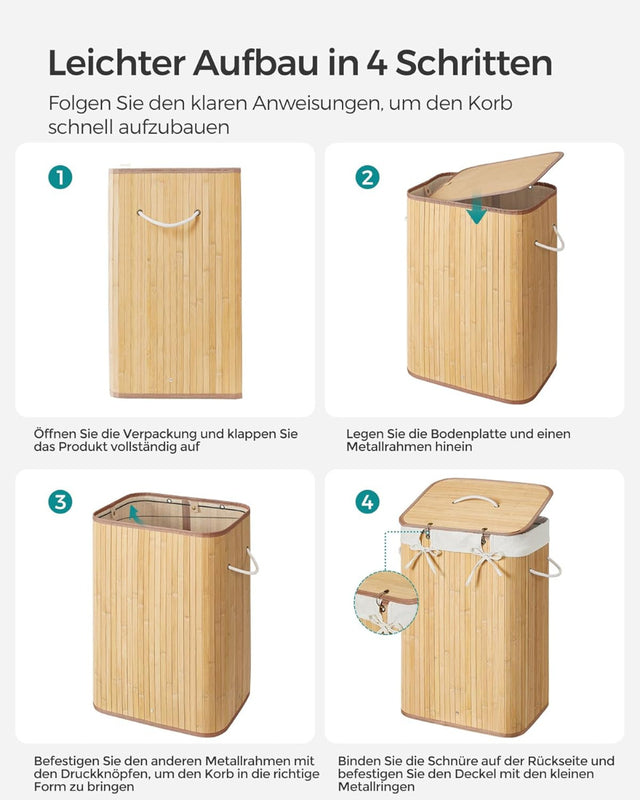 Leichter Aufbau in 4 Schritten

Folgen Sie den klaren Anweisungen, um den Korb schnell aufzubauen

1

Öffnen Sie die Verpackung und klappen Sie das Produkt vollständig auf

2

Legen Sie die Bodenplatte und einen Metallrahmen hinein

3

Befestigen Sie den anderen Metallrahmen mit den Druckknöpfen, um den Korb in die richtige Form zu bringen

4

Binden Sie die Schnüre auf der Rückseite und befestigen Sie den Deckel mit den kleinen Metallringen