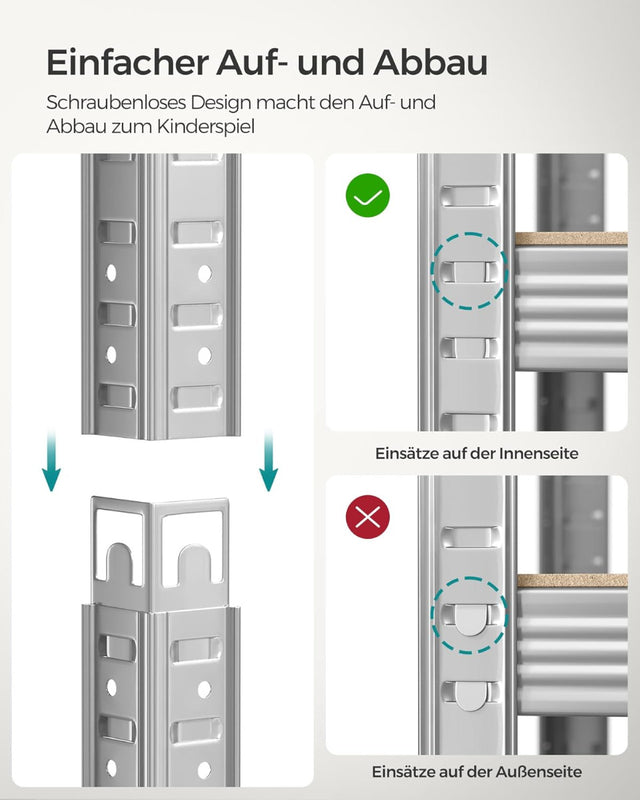 Einfacher Auf- und Abbau

Schraubenloses Design macht den Auf- und Abbau zum Kinderspiel

Einsätze auf der Innenseite

Einsätze auf der Außenseite