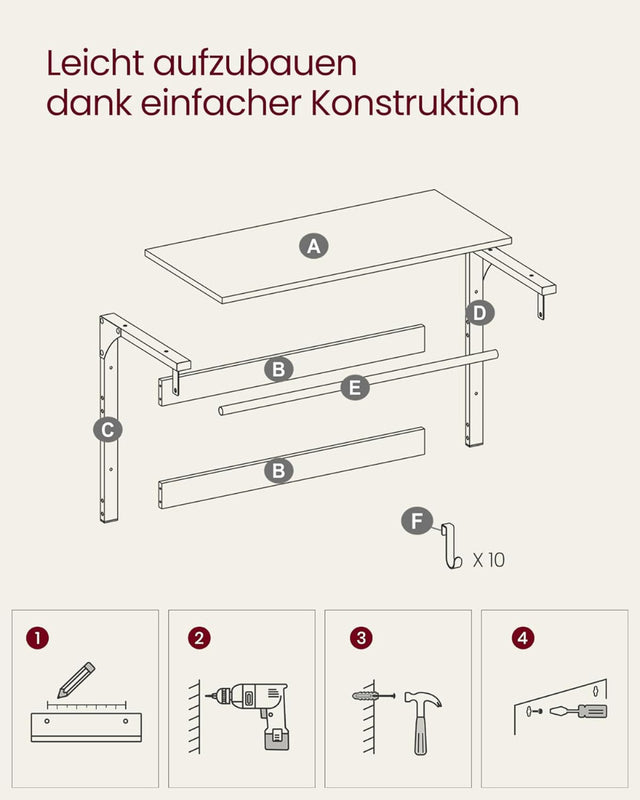 Leicht aufzubauen
dank einfacher Konstruktion

A

D

B

E

C

B

F

X 10

1

2

3

4