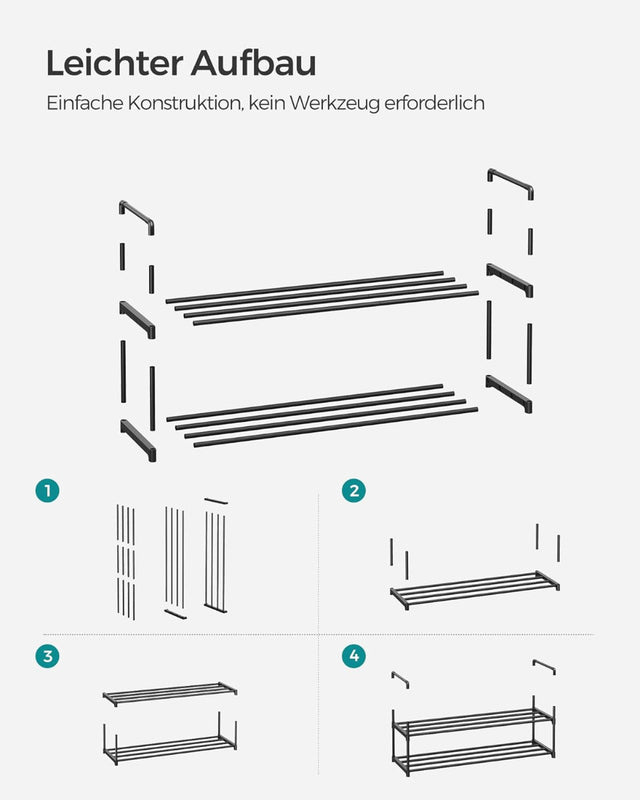 Leichter Aufbau

Einfache Konstruktion, kein Werkzeug erforderlich

1

2

3

4